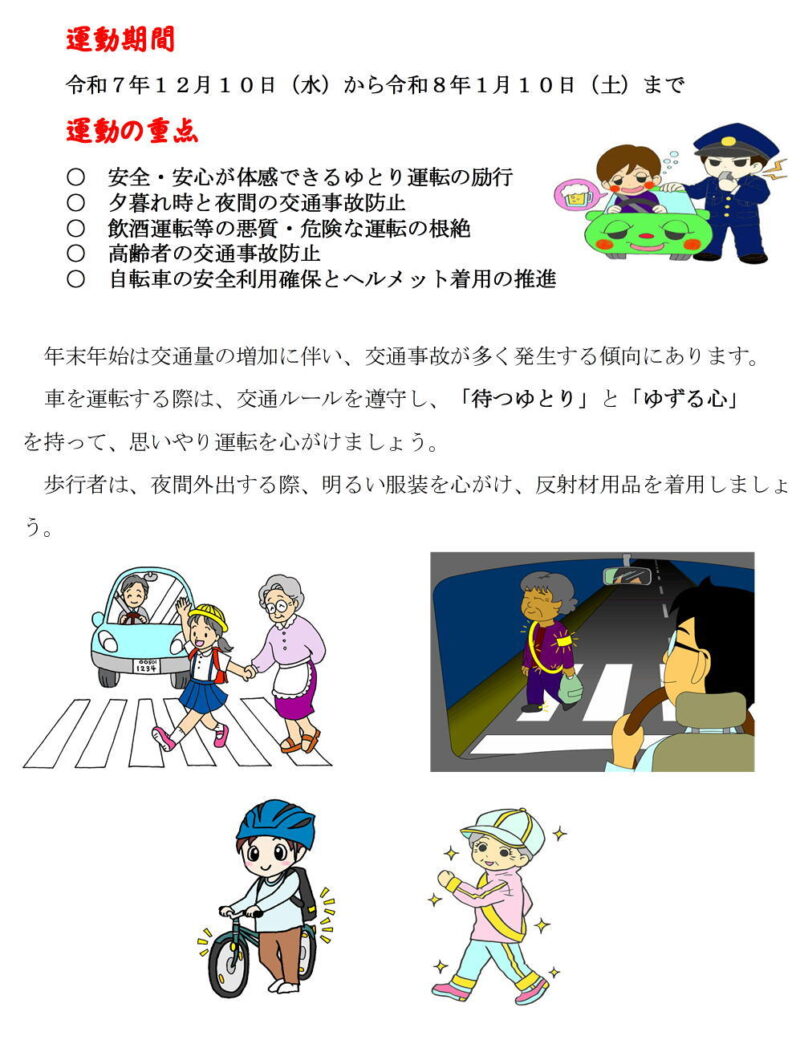 運動期間

令和７年１２月１０日（水）から令和８年１月１０日（土）まで

運動の重点

○　安全・安心が体感できるゆとり運転の励行
○　夕暮れ時と夜間の交通事故防止
○　飲酒運転等の悪質・危険な運転の根絶
○　高齢者の交通事故防止
○　自転車の安全利用確保とヘルメット着用の推進

年末年始は交通量の増加に伴い、交通事故が多く発生する傾向にあります。

車を運転する際は、交通ルールを遵守し、「待つゆとり」と「ゆずる心」を持って、思いやり運転を心がけましょう。

歩行者は、夜間外出する際、明るい服装を心がけ、反射材用品を着用しましょう。

1234